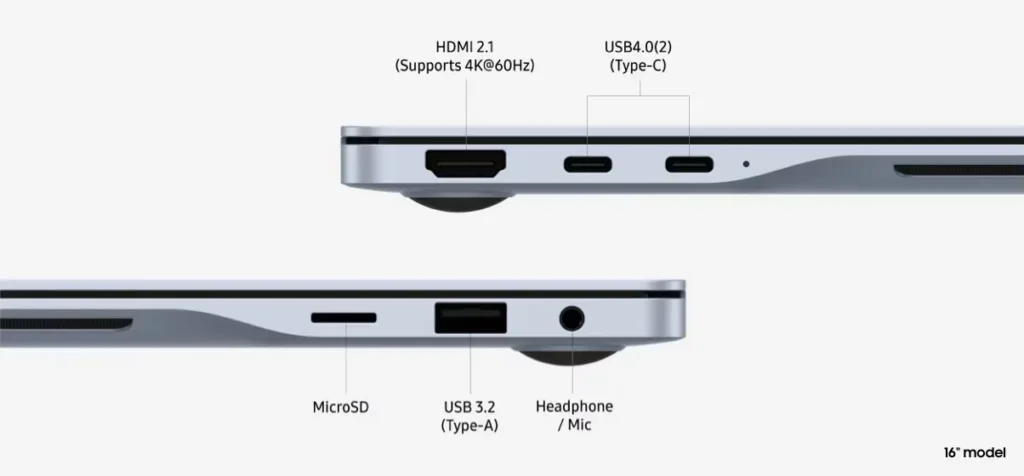 HDMI 2.1
(Supports 4K@60Hz)

USB4.0(2)
(Type-C)

MicroSD

USB 3.2
(Type-A)

Headphone
/ Mic

16" model